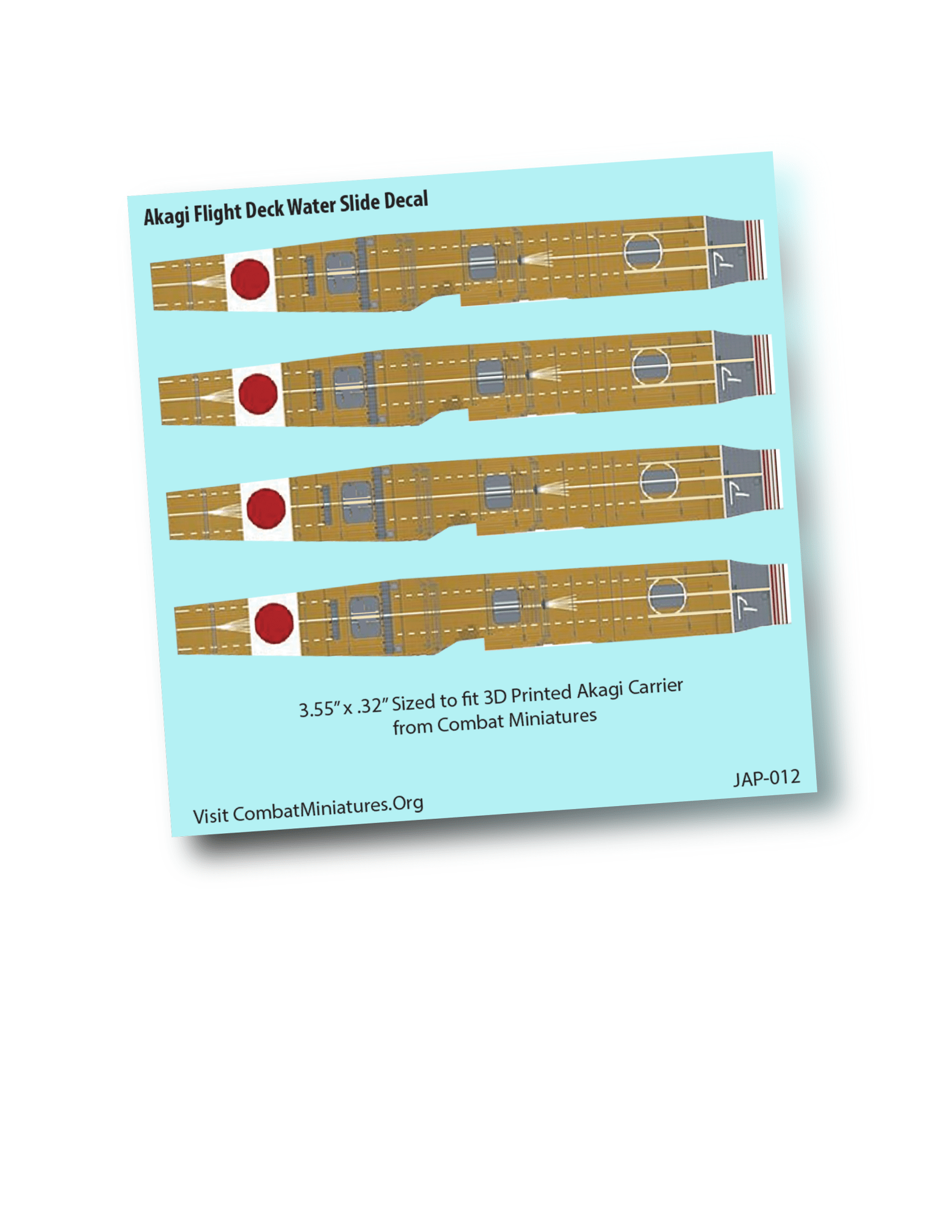 Akagi Flight Deck Water Slide Decal

ア

ア

ア

ア

3.55" x .32" Sized to fit 3D Printed Akagi Carrier from Combat Miniatures

JAP-012

Visit CombatMiniatures.Org